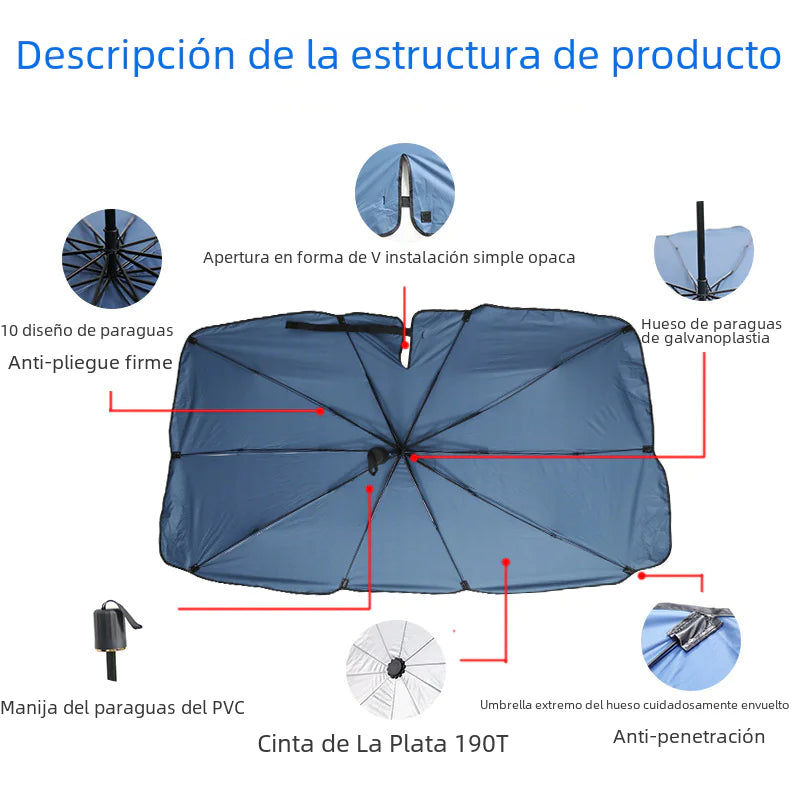 Descripción de la estructura de producto

Apertura en forma de V instalación simple opaca

10 diseño de paraguas

Anti-pliegue firme

Hueso de paraguas de galvanoplastia

Manija del paraguas del PVC

Cinta de La Plata 190T

Umbrella extremo del hueso cuidadosamente envuelto

Anti-penetración